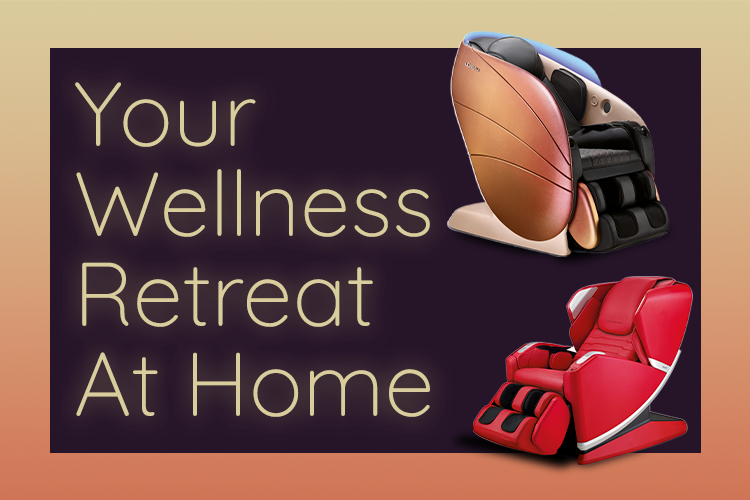 Your Wellness Retreat At Home